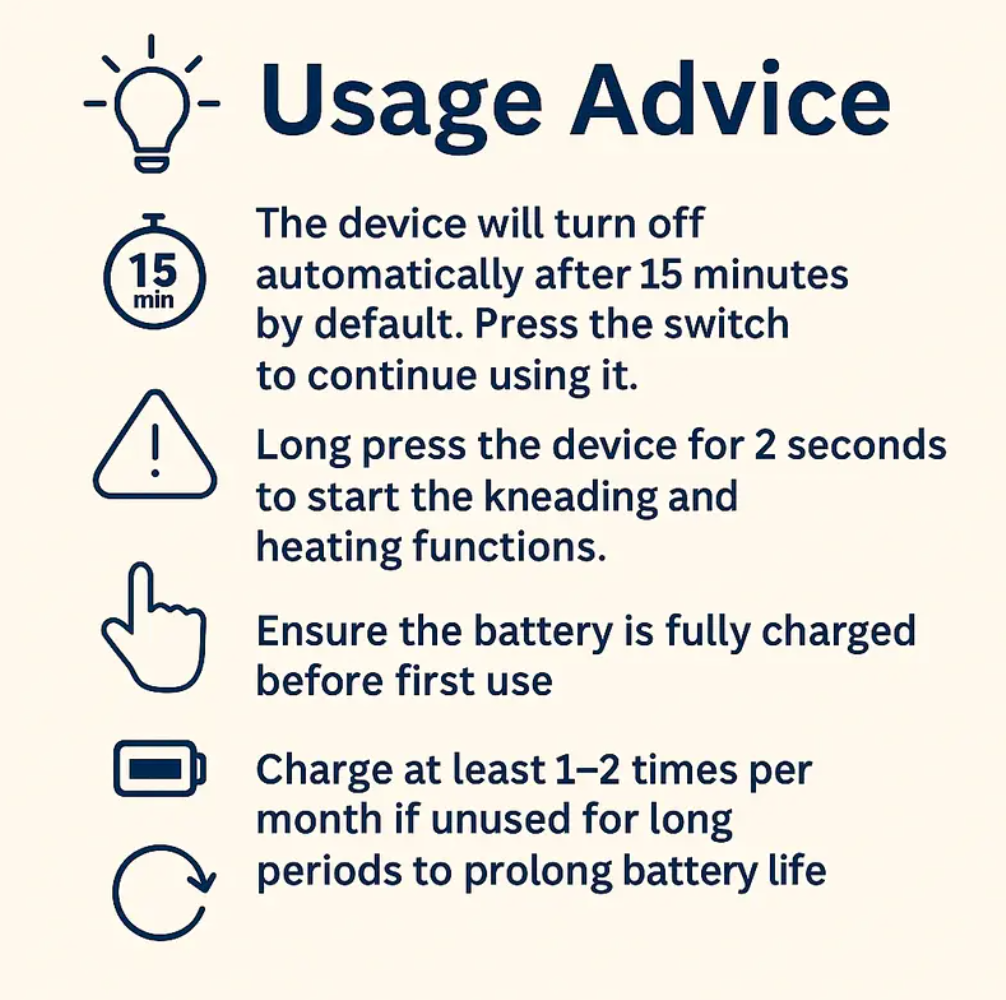 Usage Advice

15 min

The device will turn off automatically after 15 minutes by default. Press the switch to continue using it.

Long press the device for 2 seconds to start the kneading and heating functions.

Ensure the battery is fully charged before first use

Charge at least 1–2 times per month if unused for long periods to prolong battery life